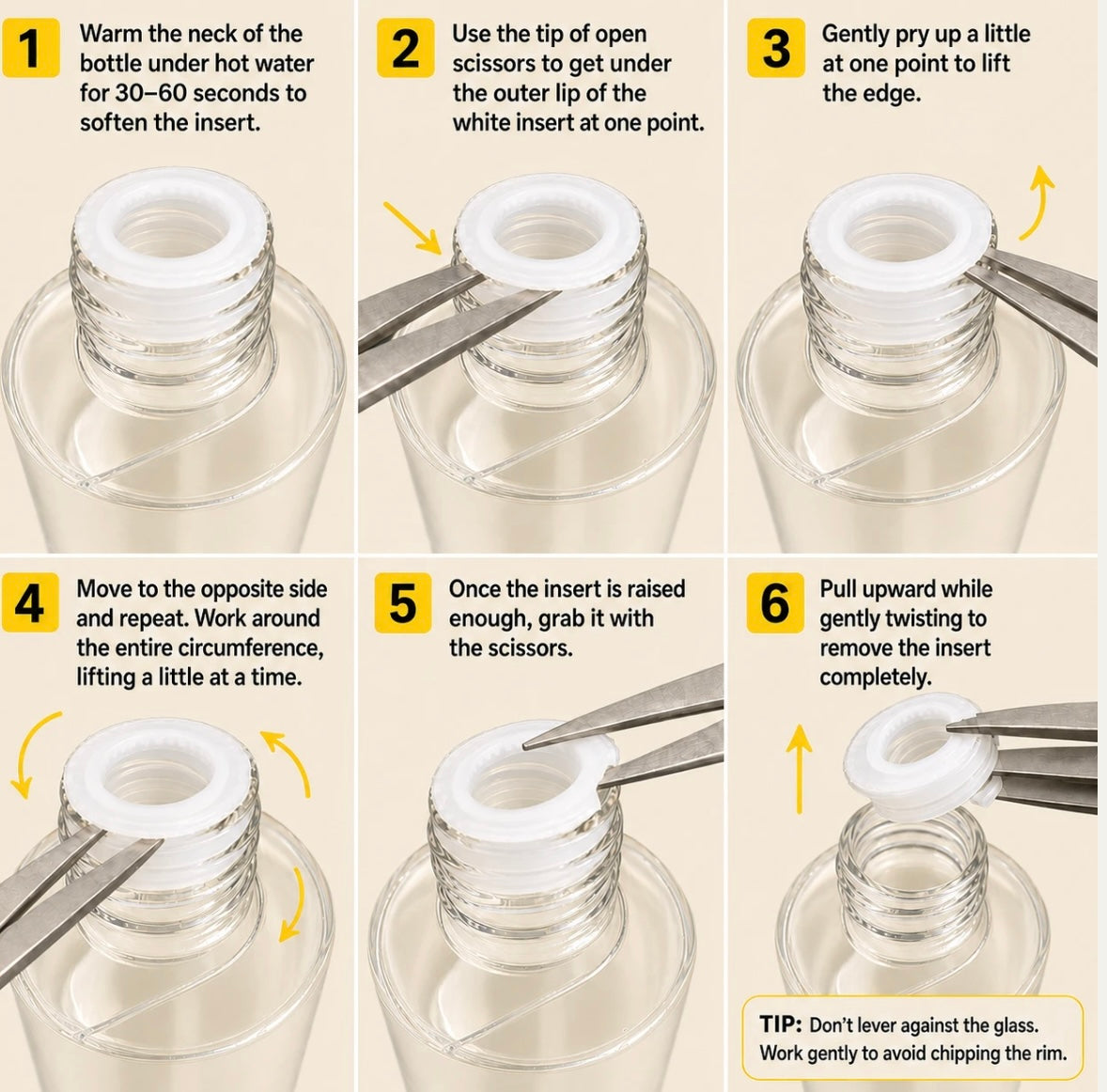 1 Warm the neck of the bottle under hot water for 30–60 seconds to soften the insert.

2 Use the tip of open scissors to get under the outer lip of the white insert at one point.

3 Gently pry up a little at one point to lift the edge.

4 Move to the opposite side and repeat. Work around the entire circumference, lifting a little at a time.

5 Once the insert is raised enough, grab it with the scissors.

6 Pull upward while gently twisting to remove the insert completely.

TIP: Don't lever against the glass. Work gently to avoid chipping the rim.